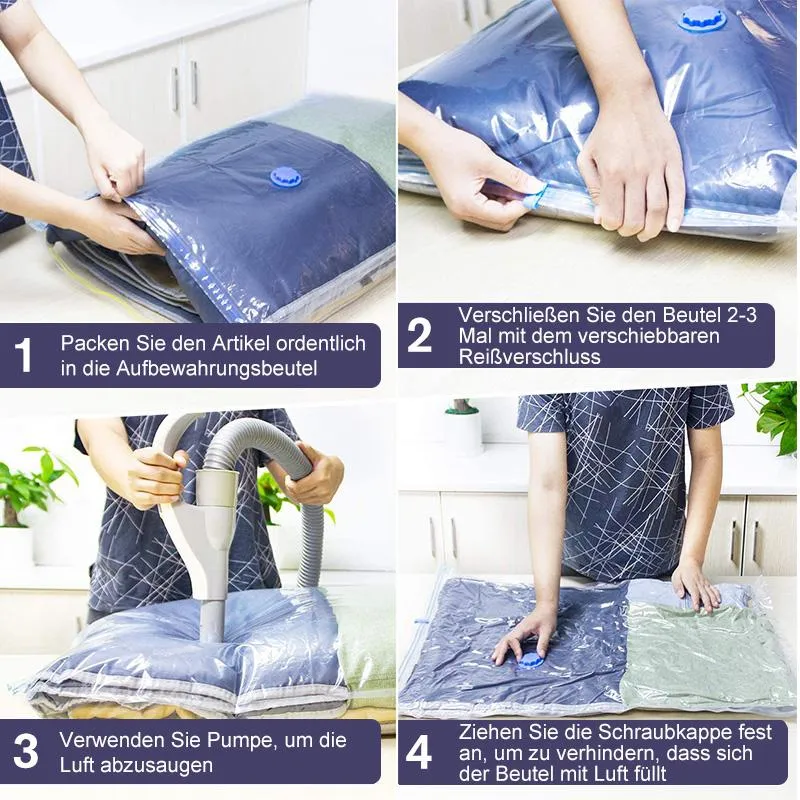 1 Packen Sie den Artikel ordentlich in die Aufbewahrungsbeutel

2 Verschließen Sie den Beutel 2-3 Mal mit dem verschiebbaren Reißverschluss

3 Verwenden Sie Pumpe, um die Luft abzusaugen

4 Ziehen Sie die Schraubkappe fest an, um zu verhindern, dass sich der Beutel mit Luft füllt