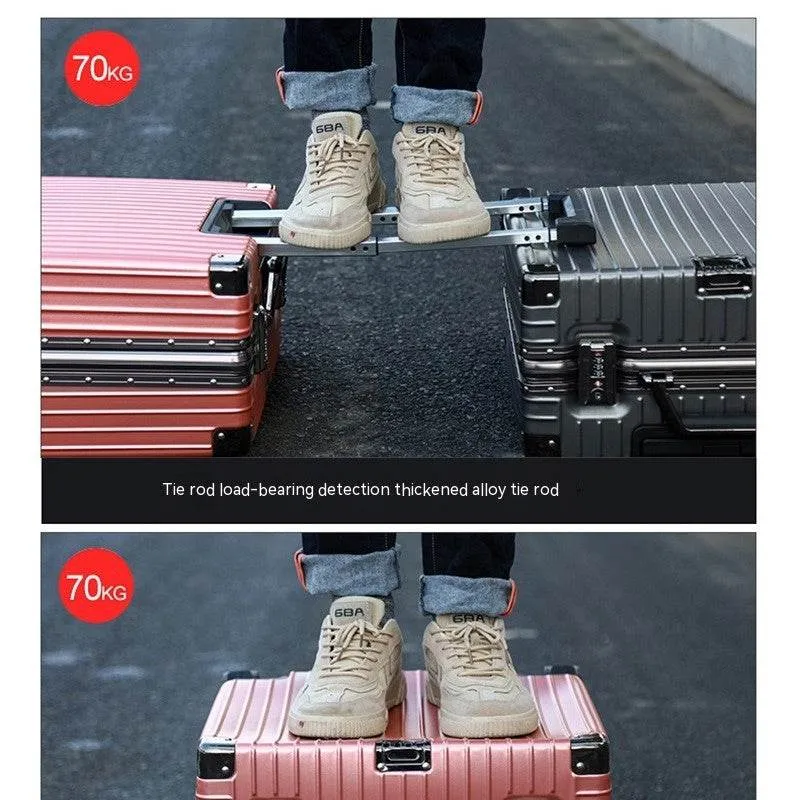 70KG

6BA

6BA

Tie rod load-bearing detection thickened alloy tie rod

70KG

6BA

6BA